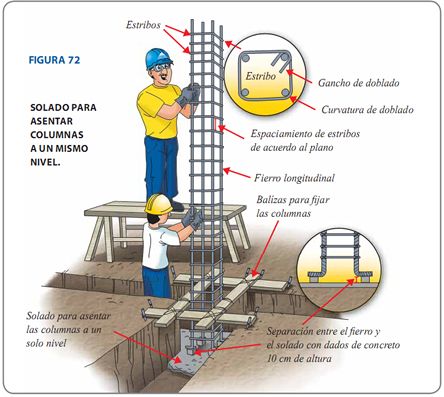 FIGURA 72

SOLADO PARA ASENTAR COLUMNAS A UN MISMO NIVEL.

Estribos

Estribo

Gancho de doblado

Curvatura de doblado

Espaciamiento de estribos de acuerdo al plano

Fierro longitudinal

Balizas para fijar las columnas

Solado para asentar las columnas a un solo nivel

Separación entre el fierro y el solado con dados de concreto 10 cm de altura